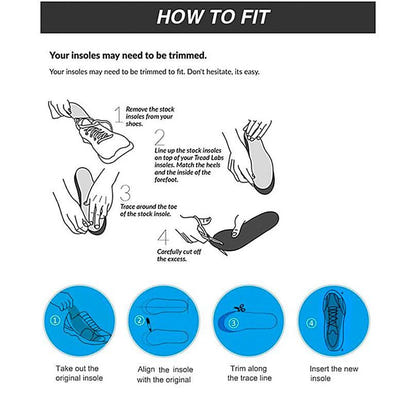 HOW TO FIT

Your insoles may need to be trimmed.

Your insoles may need to be trimmed to fit. Don't hesitate, its easy.

1 Remove the stock insoles from your shoes.

2 Line up the stock insoles on top of your Tread Labs insoles. Match the heels and the inside of the forefoot.

3 Trace around the toe of the stock insole.

4 Carefully cut off the excess.

① Take out the original insole

② Align the insole with the original

③ Trim along the trace line

④ Insert the new insole